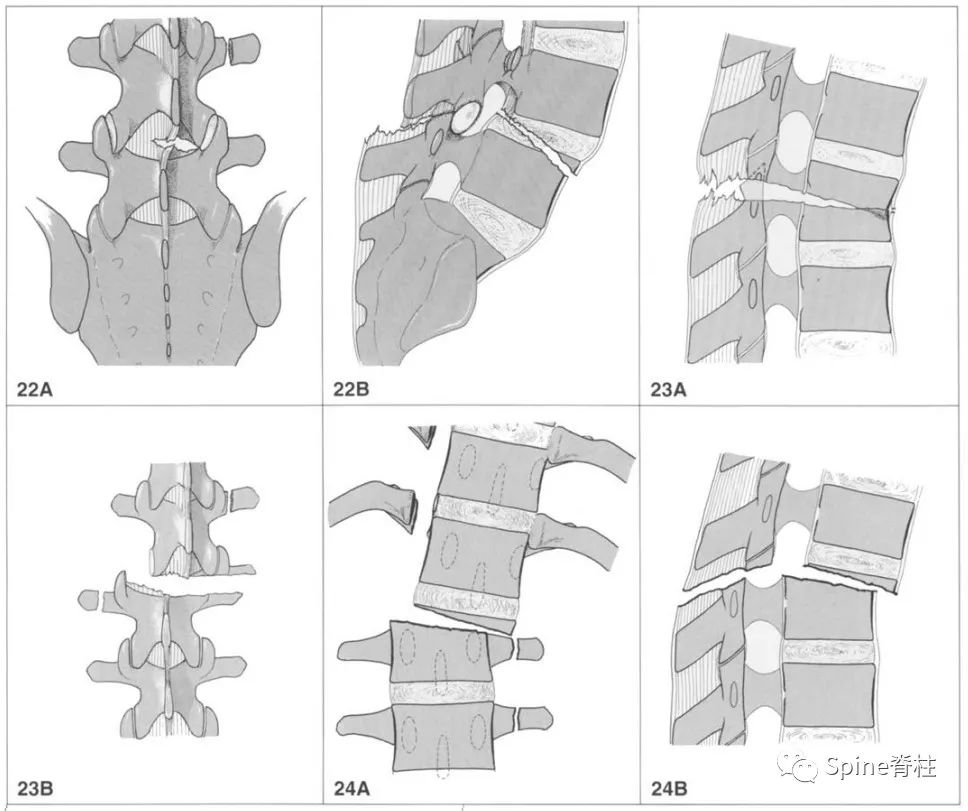 22A

22B

23A

23B

24A

24B

Spine脊柱