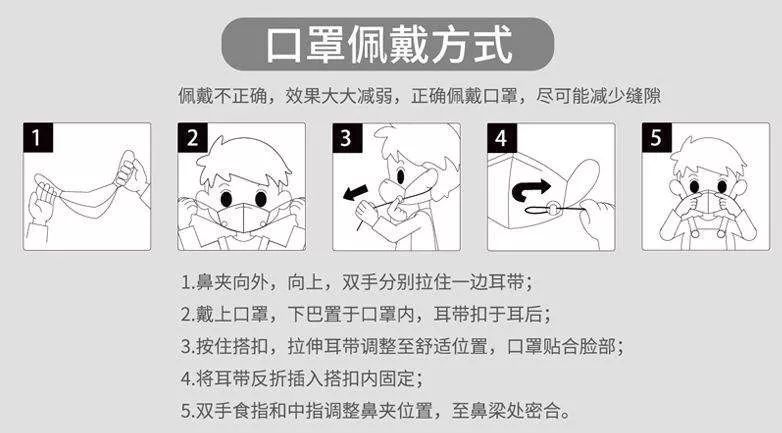 口罩佩戴方式

佩戴不正确，效果大大减弱，正确佩戴口罩，尽可能减少缝隙

1

2

3

4

5

1.鼻夹向外，向上，双手分别拉住一边耳带；
2.戴上口罩，下巴置于口罩内，耳带扣于耳后；
3.按住搭扣，拉伸耳带调整至舒适位置，口罩贴合脸部；
4.将耳带反折插入搭扣内固定；
5.双手食指和中指调整鼻夹位置，至鼻梁处密合。