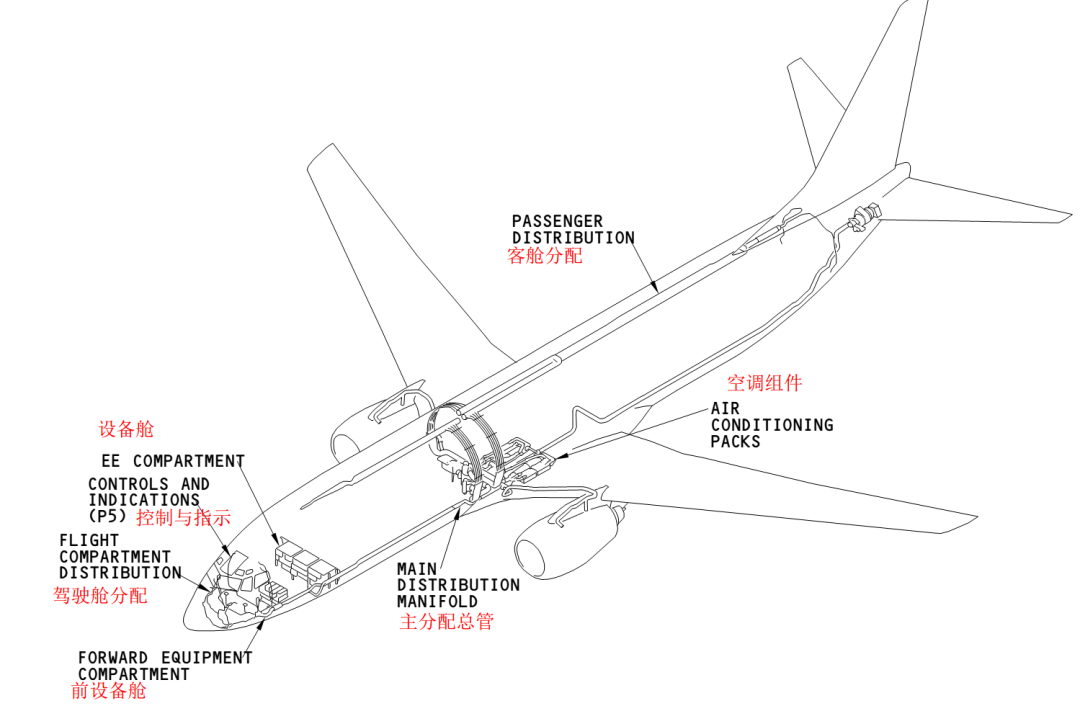 PASSENGER
DISTRIBUTION
客舱分配

空调组件
AIR
CONDITIONING
PACKS

设备舱
EE COMPARTMENT

CONTROLS AND
INDICATIONS
(P5) 控制与指示

FLIGHT
COMPARTMENT
DISTRIBUTION
驾驶舱分配

MAIN
DISTRIBUTION
MANIFOLD
主分配总管

FORWARD EQUIPMENT
COMPARTMENT
前设备舱