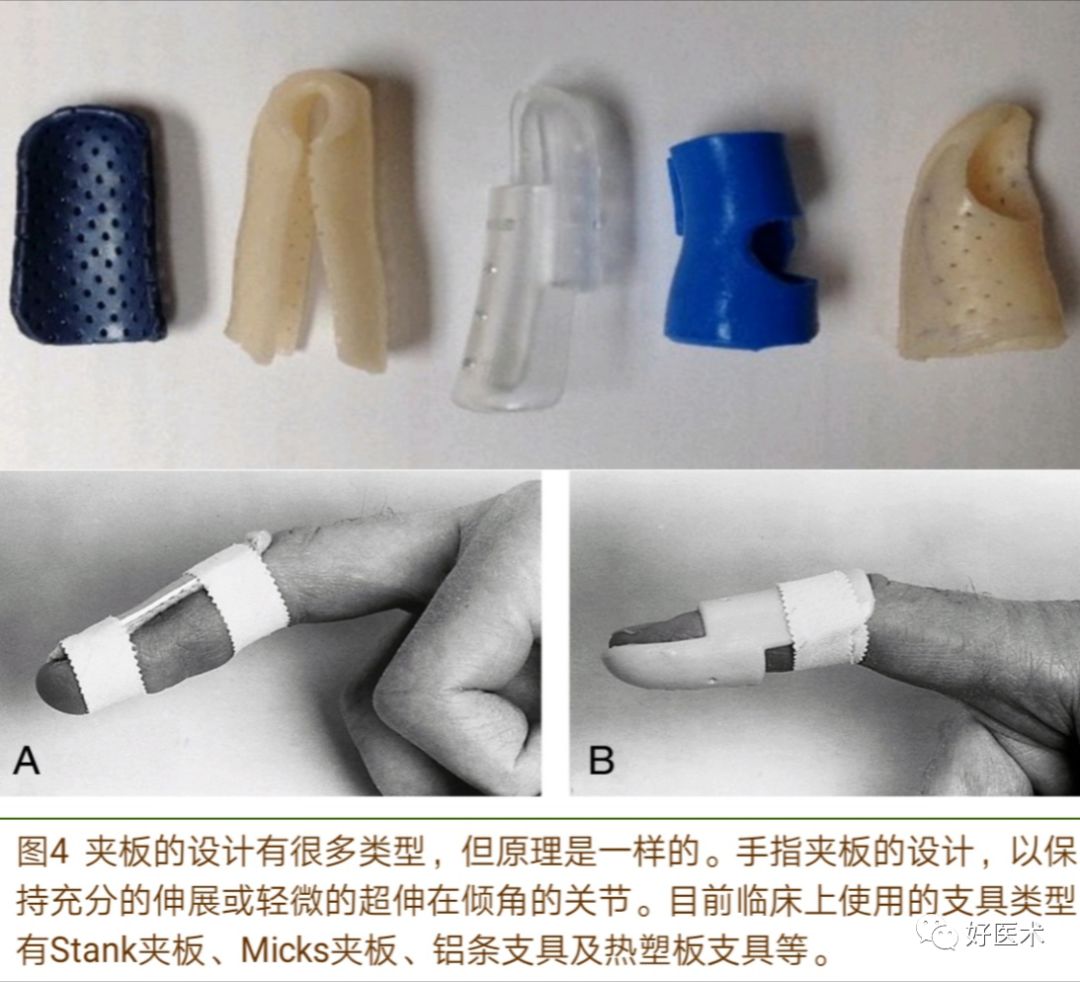 A

B

图4 夹板的设计有很多类型，但原理是一样的。手指夹板的设计，以保持充分的伸展或轻微的超伸在倾角的关节。目前临床上使用的支具类型有Stank夹板、Micks夹板、铝条支具及热塑板支具等。

好医术