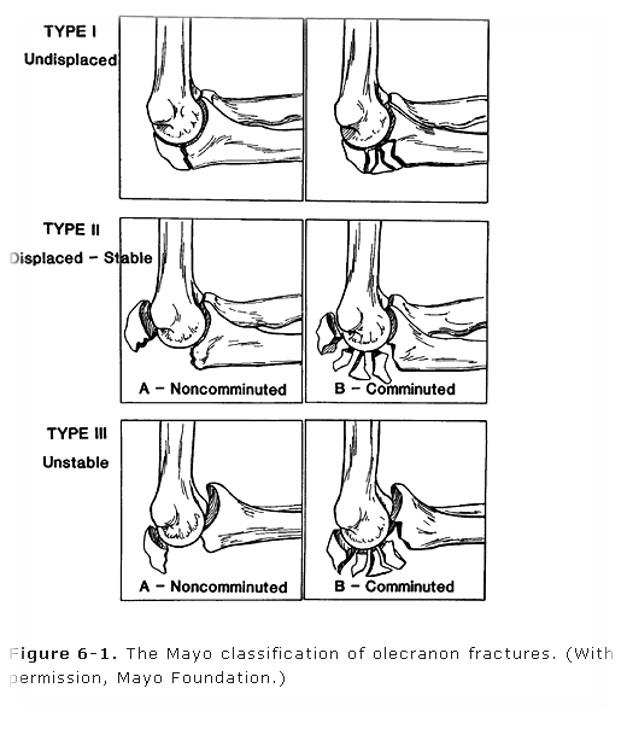 TYPE I
Undisplaced

TYPE II
Displaced – Stable

A – Noncomminuted

B – Comminuted

TYPE III
Unstable

A – Noncomminuted

B – Comminuted

Figure 6-1. The Mayo classification of olecranon fractures. (With permission, Mayo Foundation.)