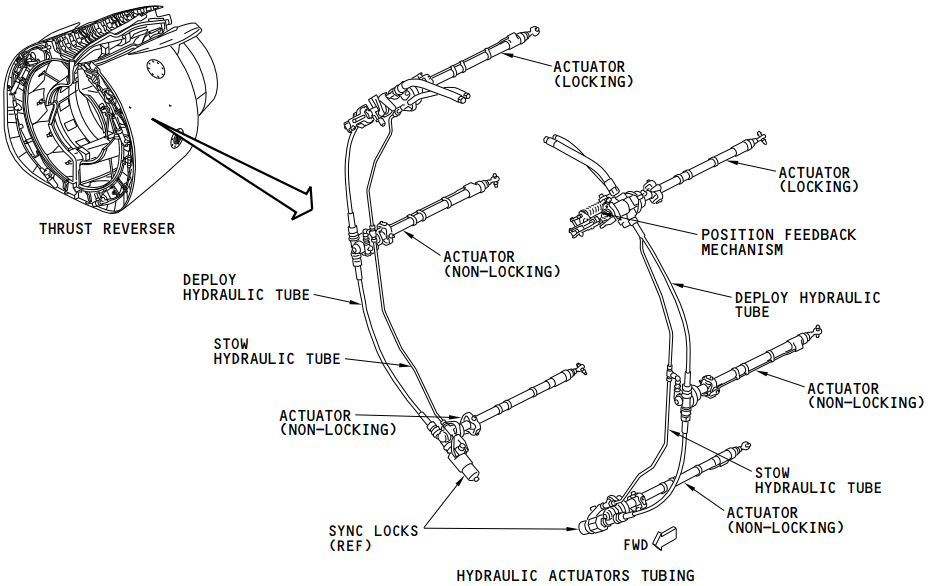 THRUST REVERSER

ACTUATOR (LOCKING)

ACTUATOR (LOCKING)

POSITION FEEDBACK MECHANISM

ACTUATOR (NON-LOCKING)

DEPLOY HYDRAULIC TUBE

DEPLOY HYDRAULIC TUBE

STOW HYDRAULIC TUBE

ACTUATOR (NON-LOCKING)

ACTUATOR (NON-LOCKING)

STOW HYDRAULIC TUBE

ACTUATOR (NON-LOCKING)

SYNC LOCKS (REF)

FWD

HYDRAULIC ACTUATORS TUBING