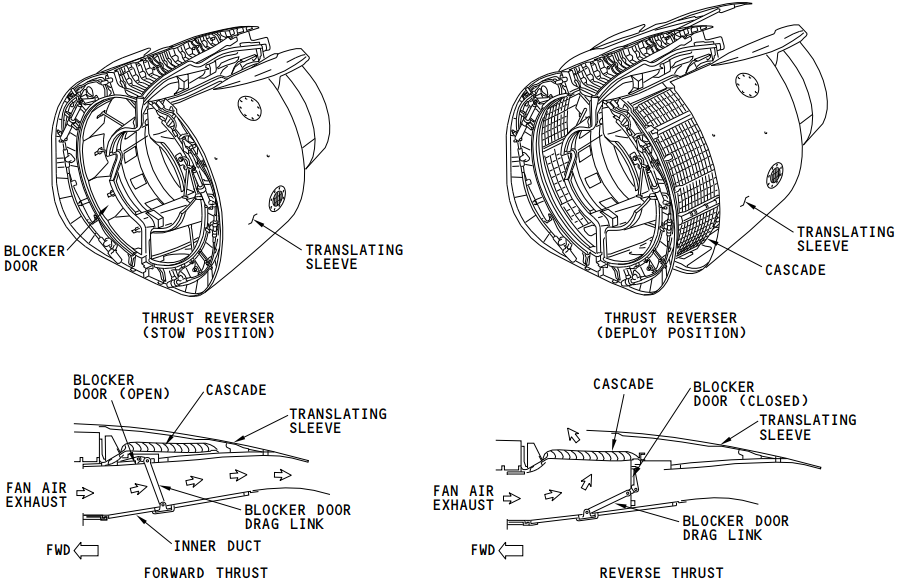 BLOCKER DOOR

TRANSLATING SLEEVE

THRUST REVERSER (STOW POSITION)

TRANSLATING SLEEVE

CASCADE

THRUST REVERSER (DEPLOY POSITION)

BLOCKER DOOR (OPEN)

CASCADE

TRANSLATING SLEEVE

FAN AIR EXHAUST

BLOCKER DOOR DRAG LINK

INNER DUCT

FWD

FORWARD THRUST

CASCADE

BLOCKER DOOR (CLOSED)

TRANSLATING SLEEVE

FAN AIR EXHAUST

BLOCKER DOOR DRAG LINK

FWD

REVERSE THRUST