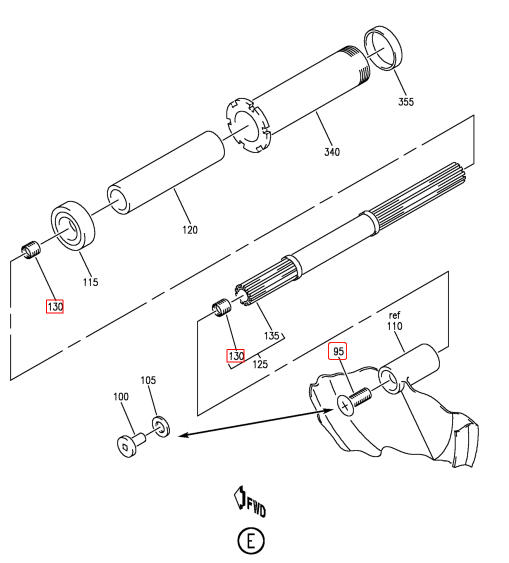 355

340

120

115

130

135

130

125

ref
110

95

105

100

FWD

E