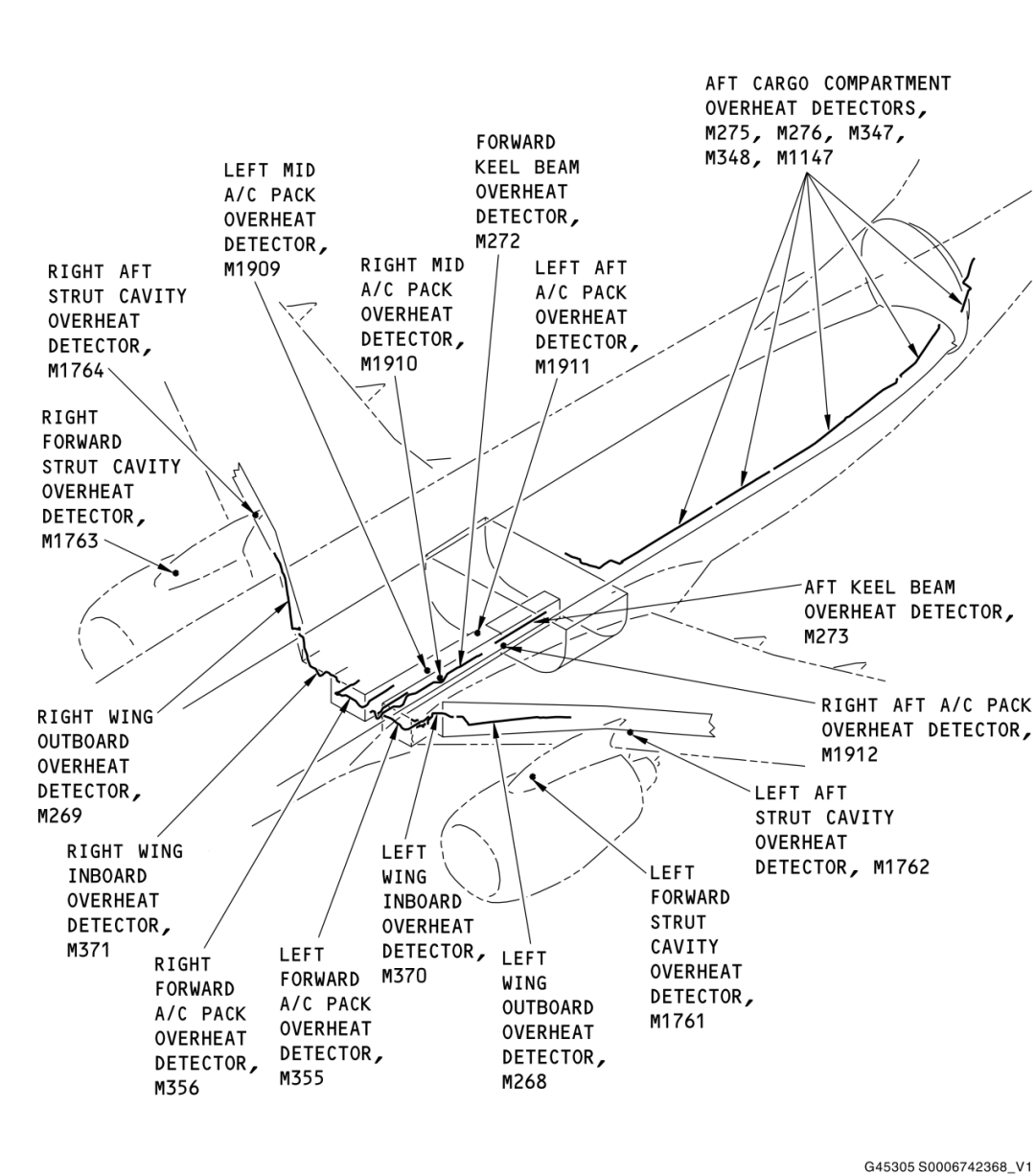 AFT CARGO COMPARTMENT OVERHEAT DETECTORS, M275, M276, M347, M348, M1147

FORWARD KEEL BEAM OVERHEAT DETECTOR, M272

LEFT MID A/C PACK OVERHEAT DETECTOR, M1909

RIGHT MID A/C PACK OVERHEAT DETECTOR, M1910

LEFT AFT A/C PACK OVERHEAT DETECTOR, M1911

RIGHT AFT STRUT CAVITY OVERHEAT DETECTOR, M1764

RIGHT FORWARD STRUT CAVITY OVERHEAT DETECTOR, M1763

AFT KEEL BEAM OVERHEAT DETECTOR, M273

RIGHT AFT A/C PACK OVERHEAT DETECTOR, M1912

RIGHT WING OUTBOARD OVERHEAT DETECTOR, M269

LEFT AFT STRUT CAVITY OVERHEAT DETECTOR, M1762

RIGHT WING INBOARD OVERHEAT DETECTOR, M371

LEFT WING INBOARD OVERHEAT DETECTOR, M370

LEFT FORWARD STRUT CAVITY OVERHEAT DETECTOR, M1761

RIGHT FORWARD A/C PACK OVERHEAT DETECTOR, M356

LEFT FORWARD A/C PACK OVERHEAT DETECTOR, M355

LEFT WING OUTBOARD OVERHEAT DETECTOR, M268

G45305 S0006742368_V1