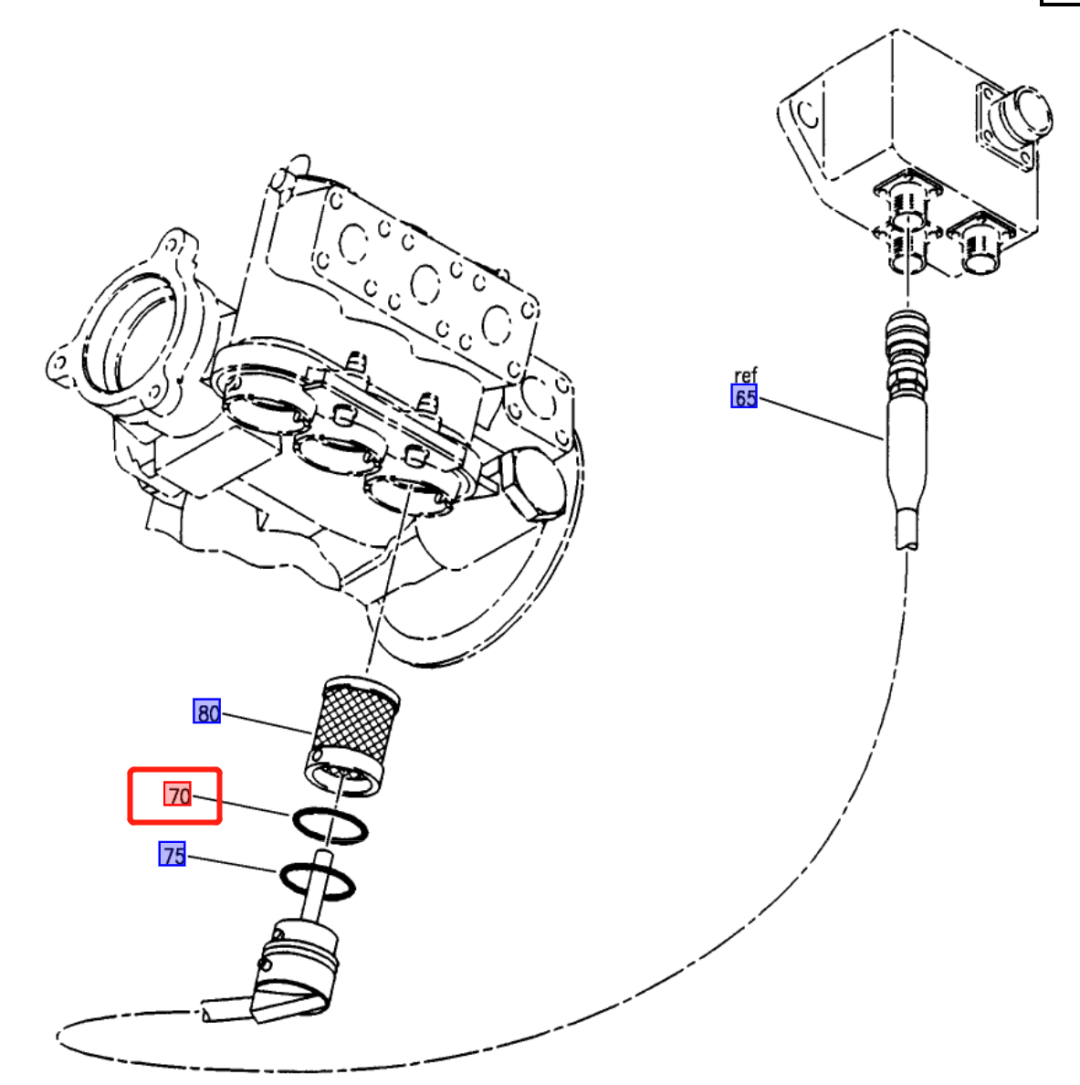 ref
65
80
70
75