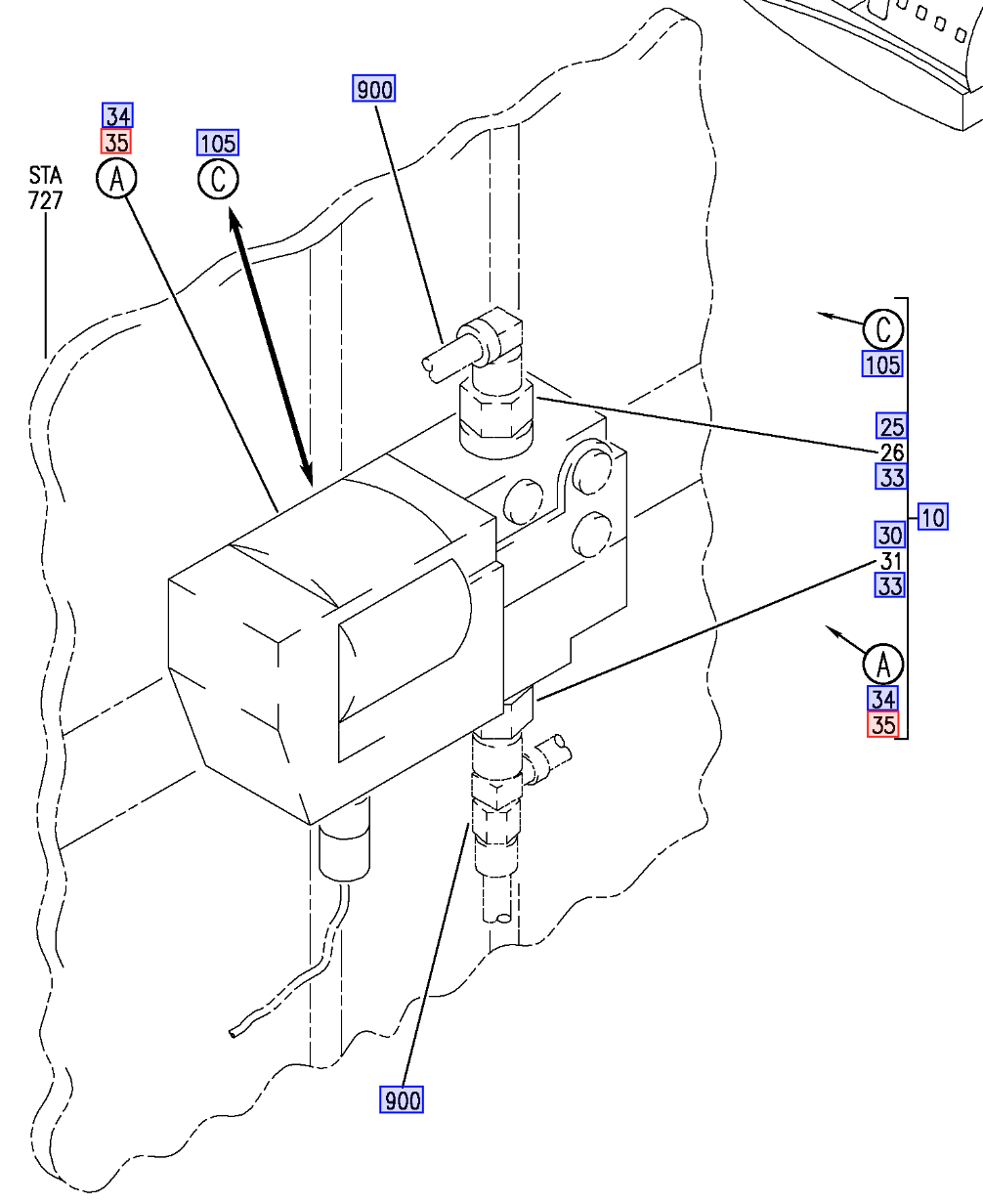 900

34
35
A

105
C

STA
727

C
105

25
26
33

10

30
31
33

A
34
35

900