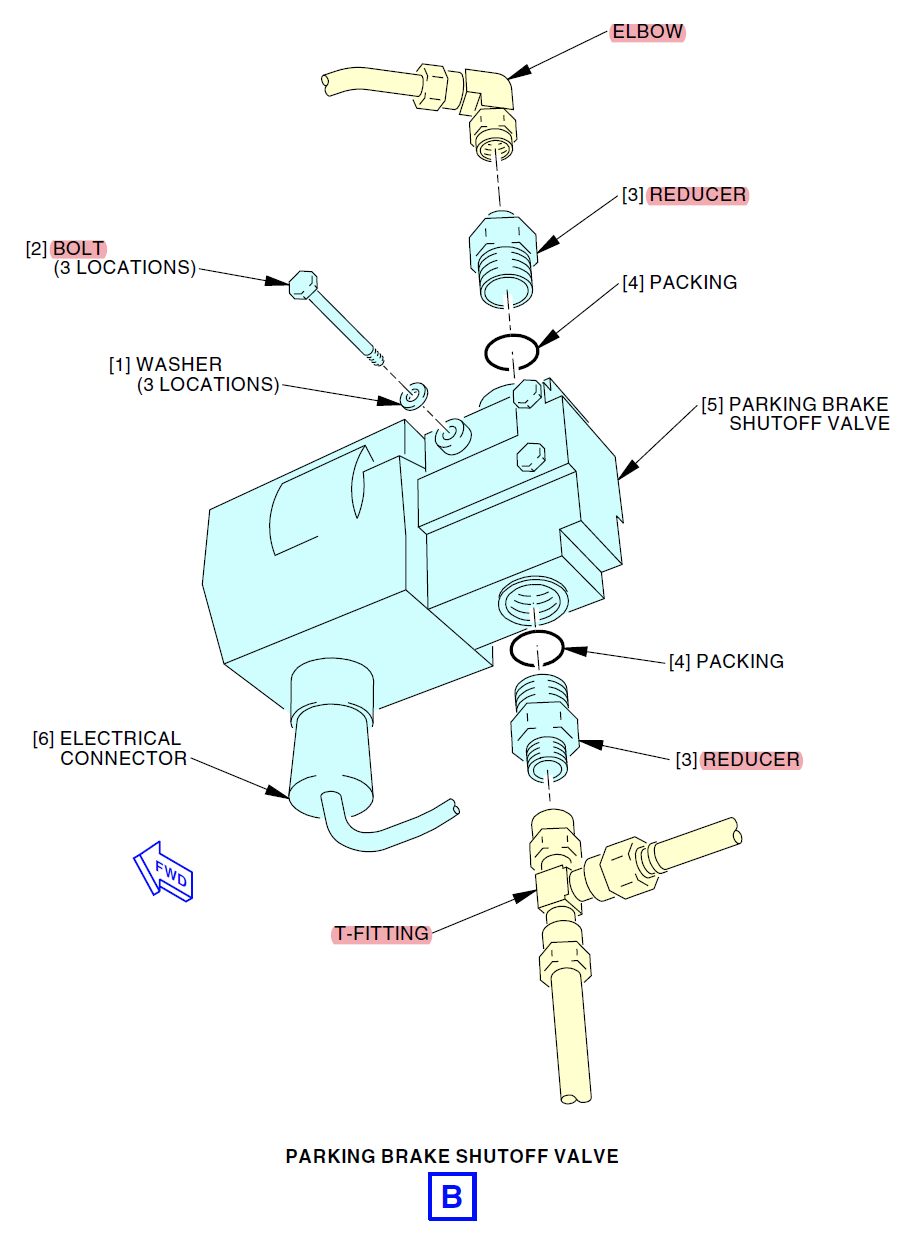 ELBOW

[3] REDUCER

[2] BOLT
(3 LOCATIONS)

[4] PACKING

[1] WASHER
(3 LOCATIONS)

[5] PARKING BRAKE
SHUTOFF VALVE

[4] PACKING

[6] ELECTRICAL
CONNECTOR

[3] REDUCER

FWD

T-FITTING

PARKING BRAKE SHUTOFF VALVE

B