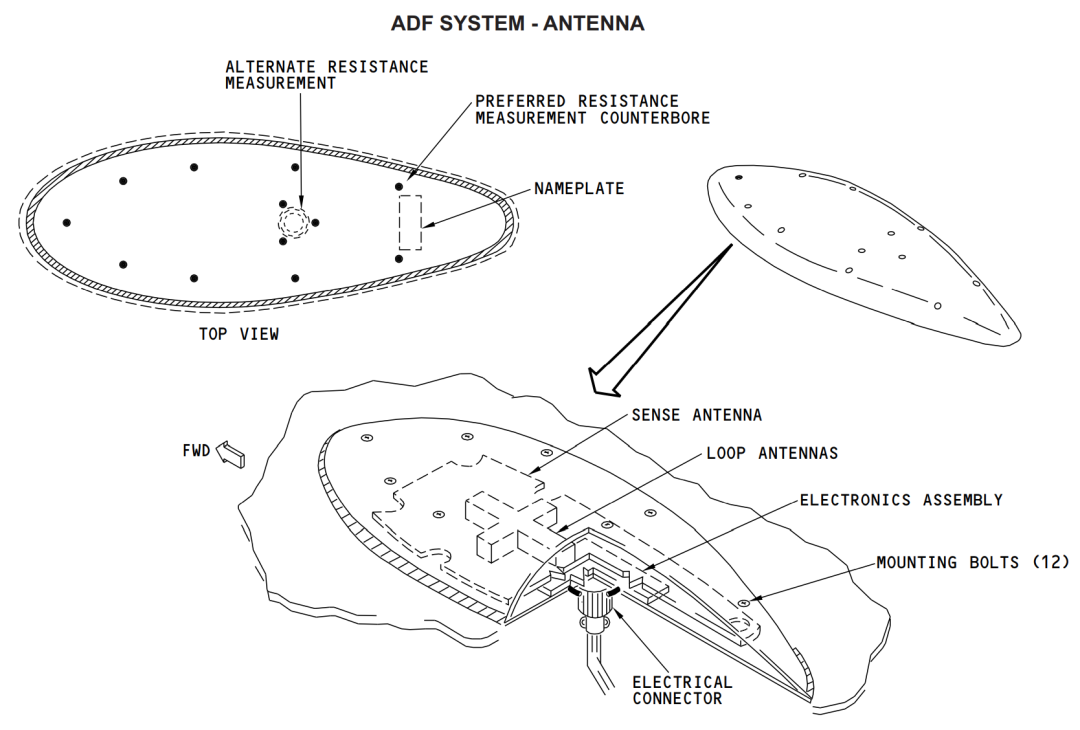 ADF SYSTEM - ANTENNA

ALTERNATE RESISTANCE MEASUREMENT

PREFERRED RESISTANCE MEASUREMENT COUNTERBORE

NAMEPLATE

TOP VIEW

FWD

SENSE ANTENNA

LOOP ANTENNAS

ELECTRONICS ASSEMBLY

MOUNTING BOLTS (12)

ELECTRICAL CONNECTOR