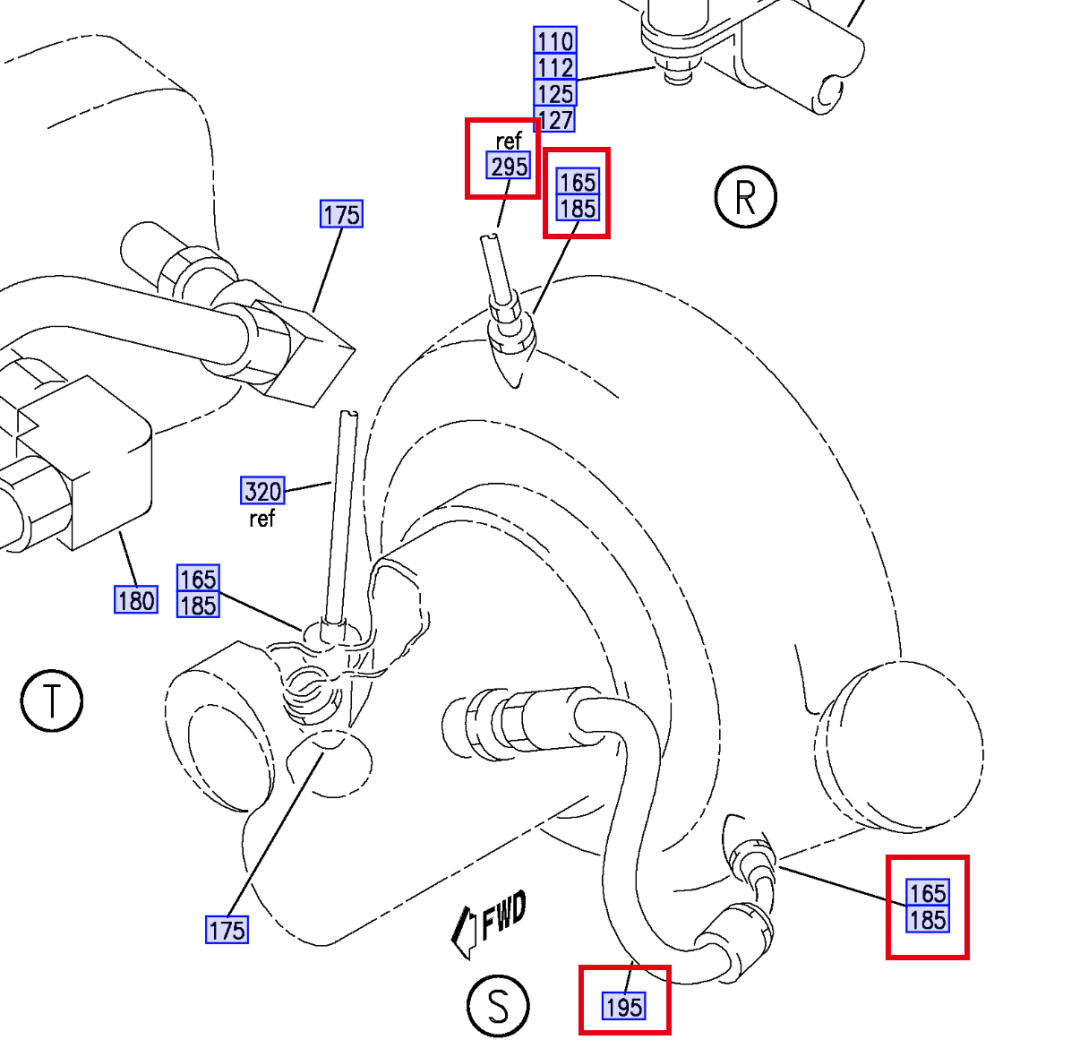 110
112
125
127

ref
295

165
185

R

175

320
ref

180

165
185

T

175

FWD

S

195

165
185