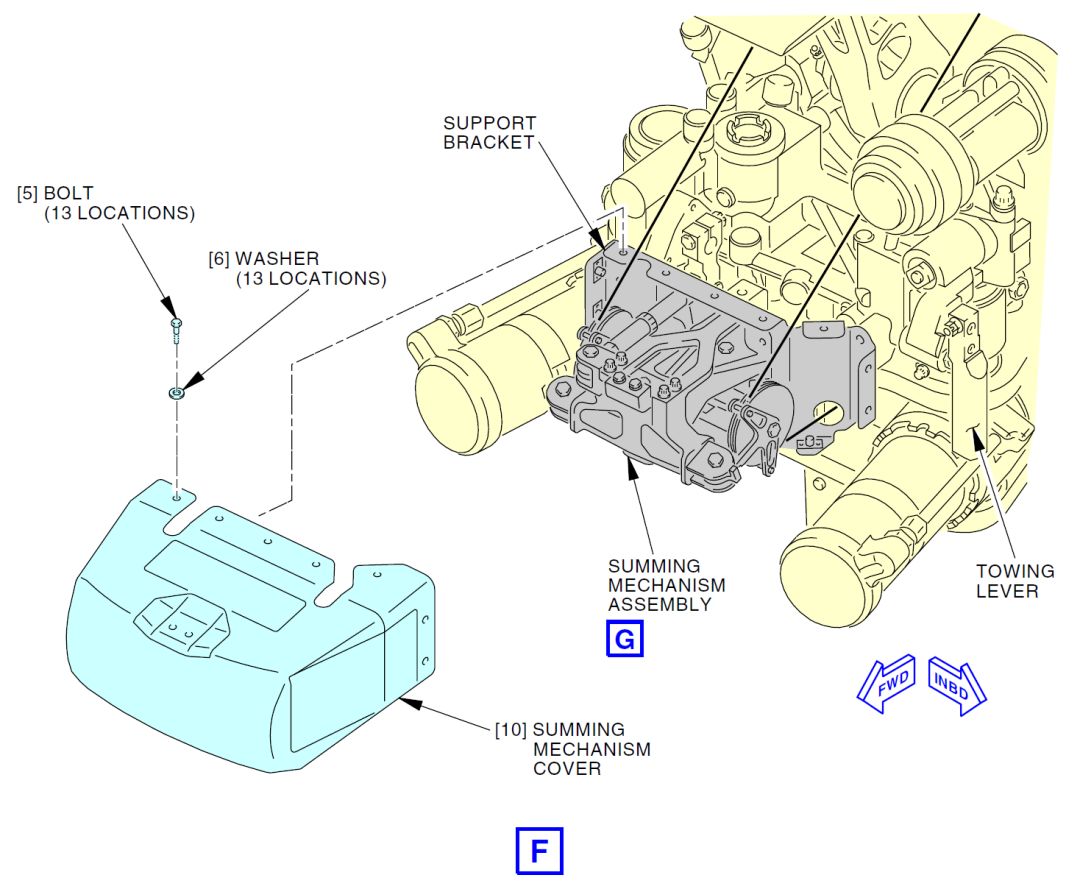 SUPPORT BRACKET

[5] BOLT (13 LOCATIONS)

[6] WASHER (13 LOCATIONS)

SUMMING MECHANISM ASSEMBLY

G

TOWING LEVER

FWD

INBD

[10] SUMMING MECHANISM COVER

F