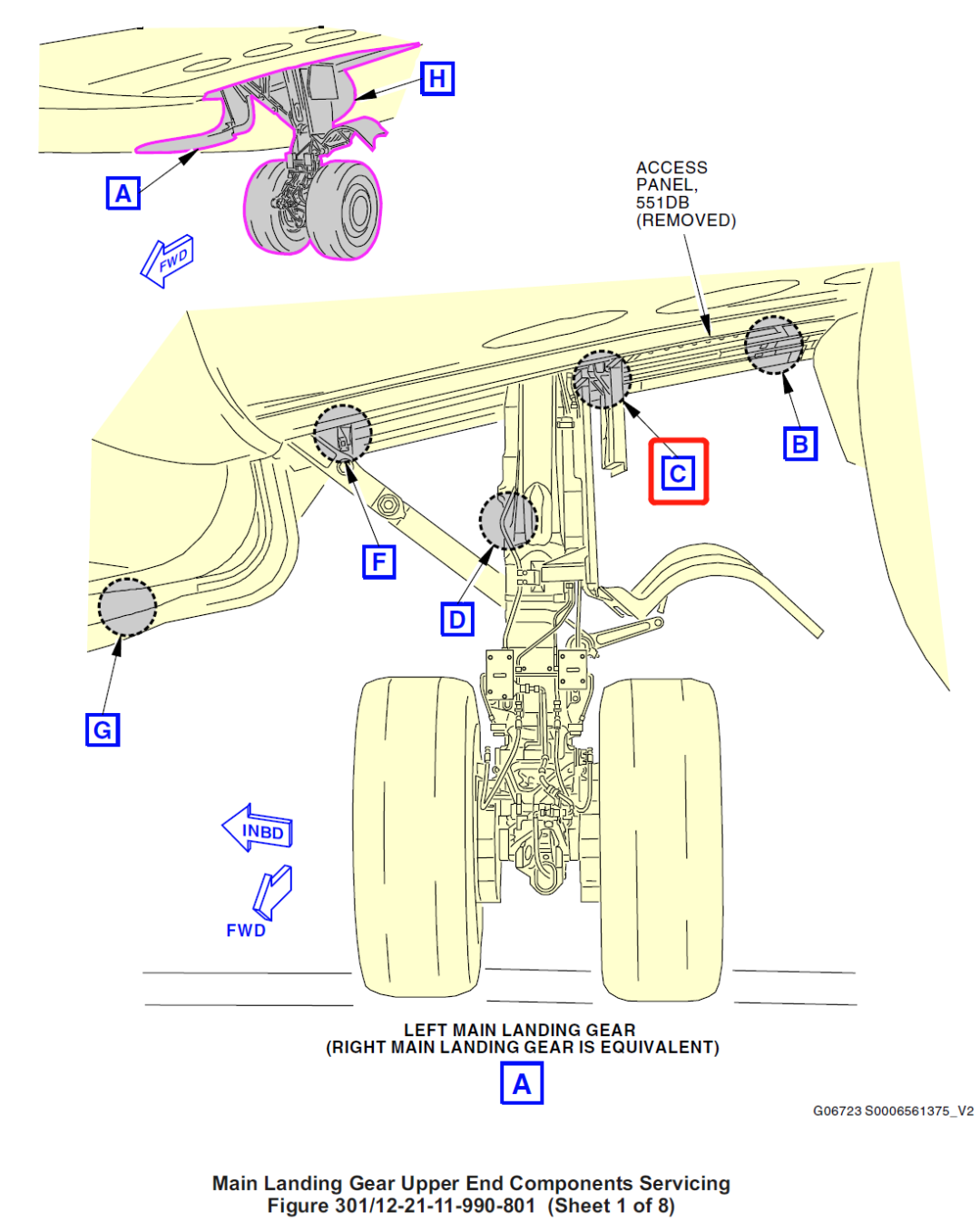 H

A

FWD

ACCESS PANEL, 551DB (REMOVED)

B

C

F

D

G

INBD

FWD

LEFT MAIN LANDING GEAR
(RIGHT MAIN LANDING GEAR IS EQUIVALENT)

A

G06723 S0006561375_V2

Main Landing Gear Upper End Components Servicing
Figure 301/12-21-11-990-801 (Sheet 1 of 8)