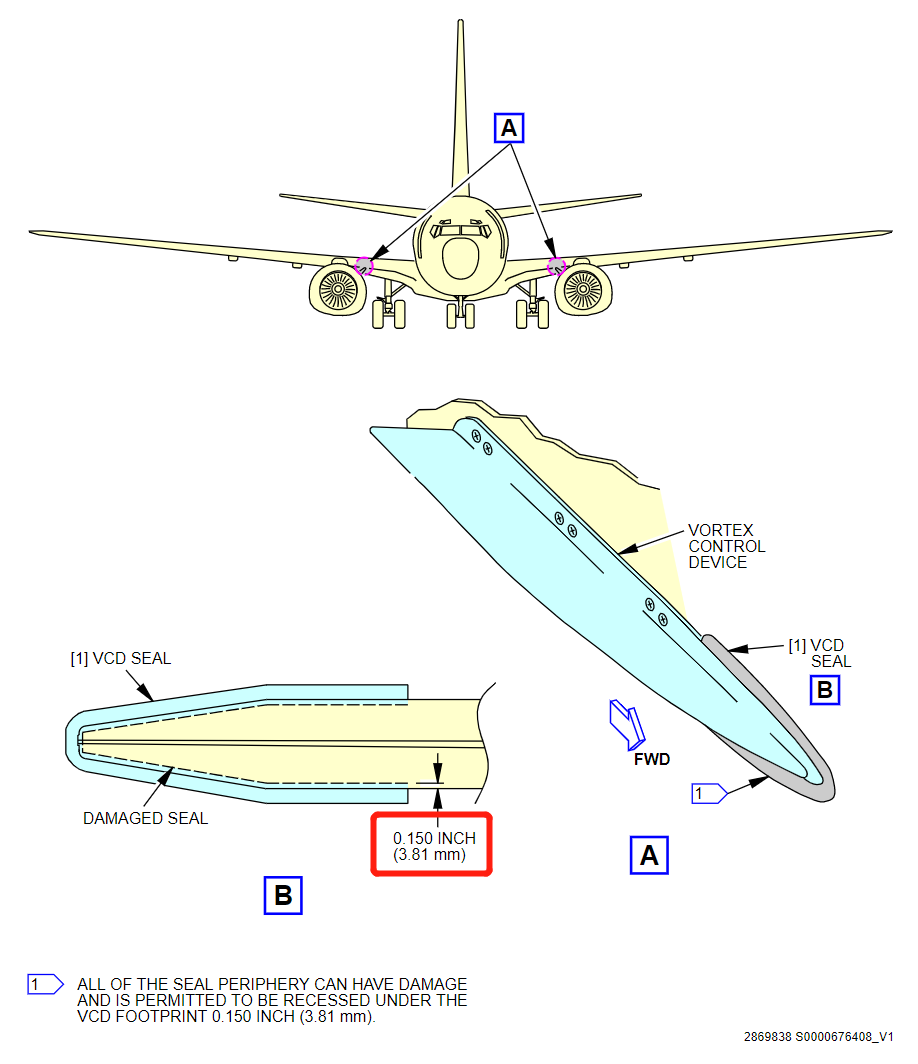 A

VORTEX CONTROL DEVICE

[1] VCD SEAL

B

FWD

1

A

[1] VCD SEAL

DAMAGED SEAL

0.150 INCH (3.81 mm)

B

1 ALL OF THE SEAL PERIPHERY CAN HAVE DAMAGE AND IS PERMITTED TO BE RECESSED UNDER THE VCD FOOTPRINT 0.150 INCH (3.81 mm).

2869838 S0000676408_V1