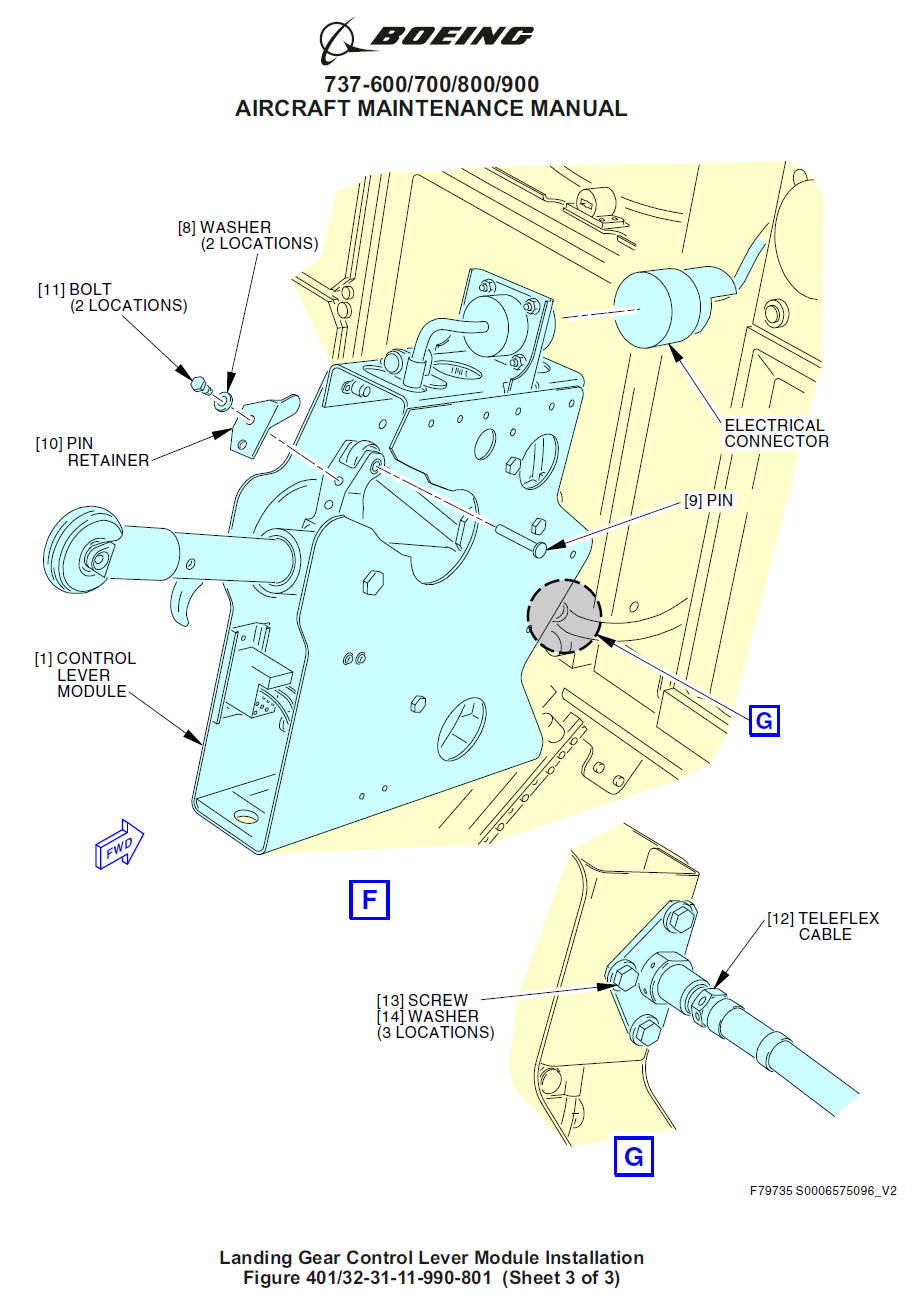 BOEING

737-600/700/800/900
AIRCRAFT MAINTENANCE MANUAL

[8] WASHER
(2 LOCATIONS)

[11] BOLT
(2 LOCATIONS)

[10] PIN
RETAINER

ELECTRICAL
CONNECTOR

[9] PIN

[1] CONTROL
LEVER
MODULE

G

FWD

F

[12] TELEFLEX
CABLE

[13] SCREW
[14] WASHER
(3 LOCATIONS)

G

F79735 S0006575096_V2

Landing Gear Control Lever Module Installation
Figure 401/32-31-11-990-801 (Sheet 3 of 3)