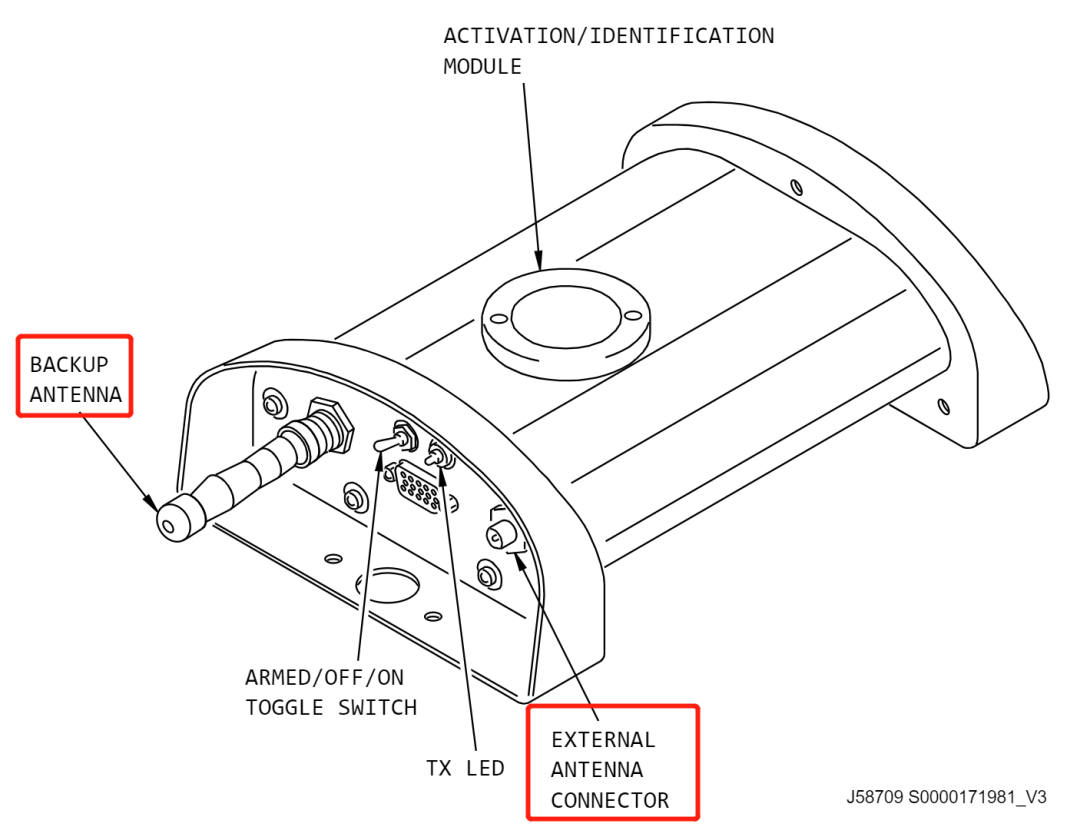 ACTIVATION/IDENTIFICATION MODULE

BACKUP ANTENNA

ARMED/OFF/ON TOGGLE SWITCH

TX LED

EXTERNAL ANTENNA CONNECTOR

J58709 S0000171981_V3